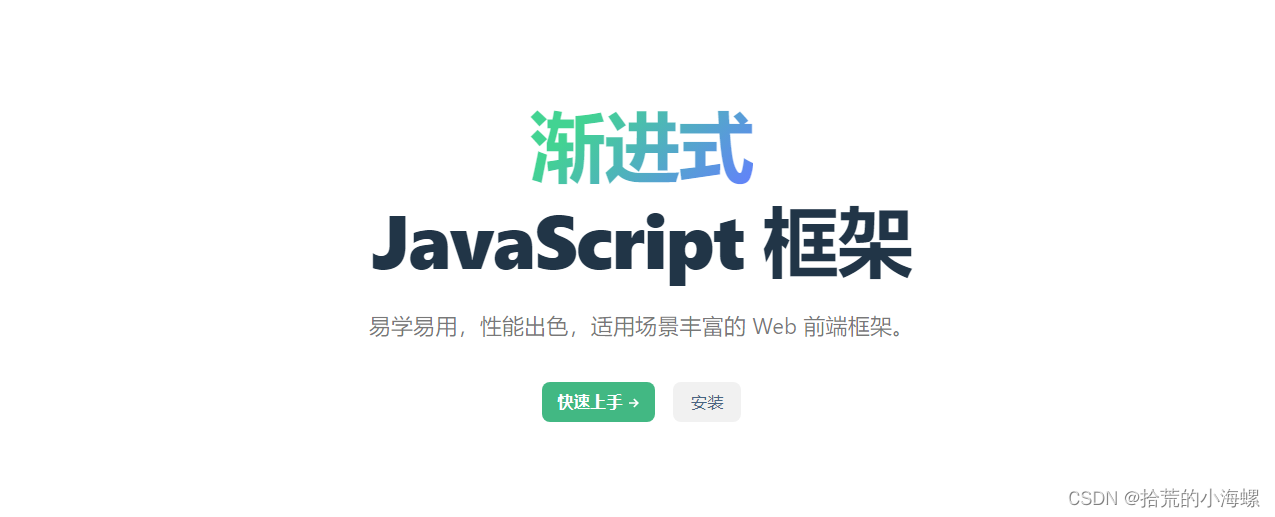 渐进式
JavaScript 框架

易学易用，性能出色，适用场景丰富的 Web 前端框架。

快速上手 →
安装

CSDN @拾荒的小海螺